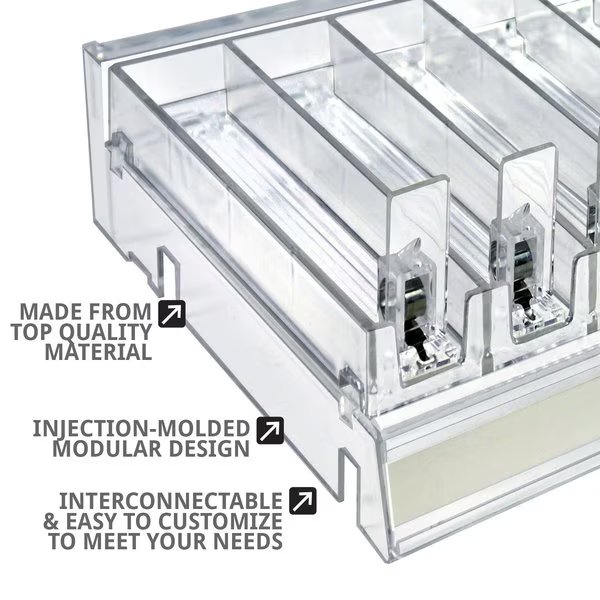 MADE FROM TOP QUALITY MATERIAL

INJECTION-MOLDED MODULAR DESIGN

INTERCONNECTABLE & EASY TO CUSTOMIZE TO MEET YOUR NEEDS